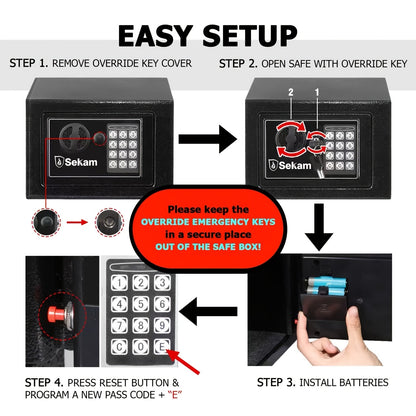 EASY SETUP

STEP 1. REMOVE OVERRIDE KEY COVER

STEP 2. OPEN SAFE WITH OVERRIDE KEY

Sekam

2 1

Sekam

Please keep the OVERRIDE EMERGENCY KEYS in a secure place OUT OF THE SAFE BOX!

1 2 3
4 5 6
7 8 9
C 0 E

STEP 4. PRESS RESET BUTTON & PROGRAM A NEW PASS CODE + "E"

STEP 3. INSTALL BATTERIES