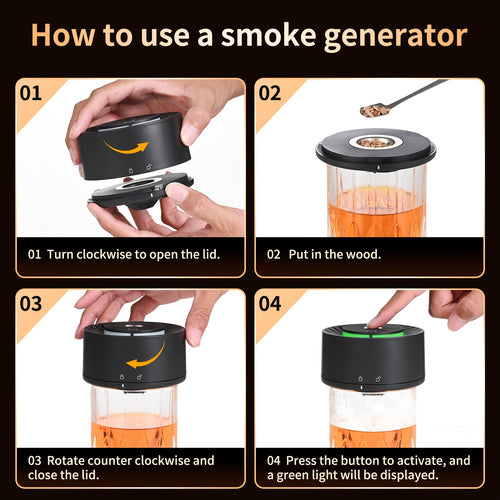 How to use a smoke generator

01

01 Turn clockwise to open the lid.

02

02 Put in the wood.

03

03 Rotate counter clockwise and close the lid.

04

04 Press the button to activate, and a green light will be displayed.