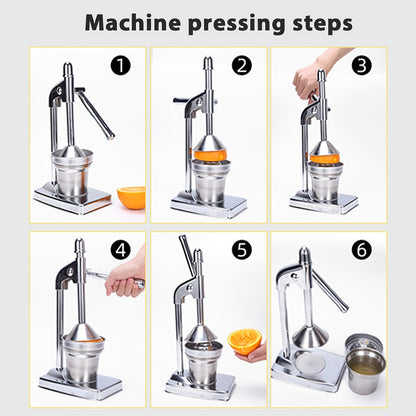 Machine pressing steps

1

2

3

4

5

6