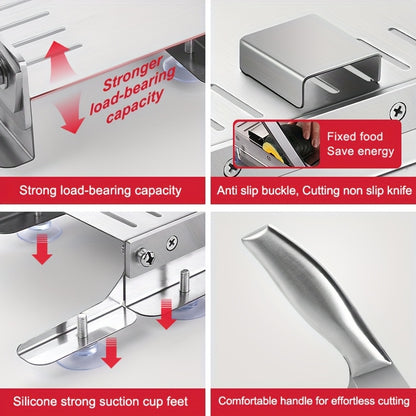 Stronger load-bearing capacity

Strong load-bearing capacity

Fixed food
Save energy

Anti slip buckle, Cutting non slip knife

Silicone strong suction cup feet

Comfortable handle for effortless cutting