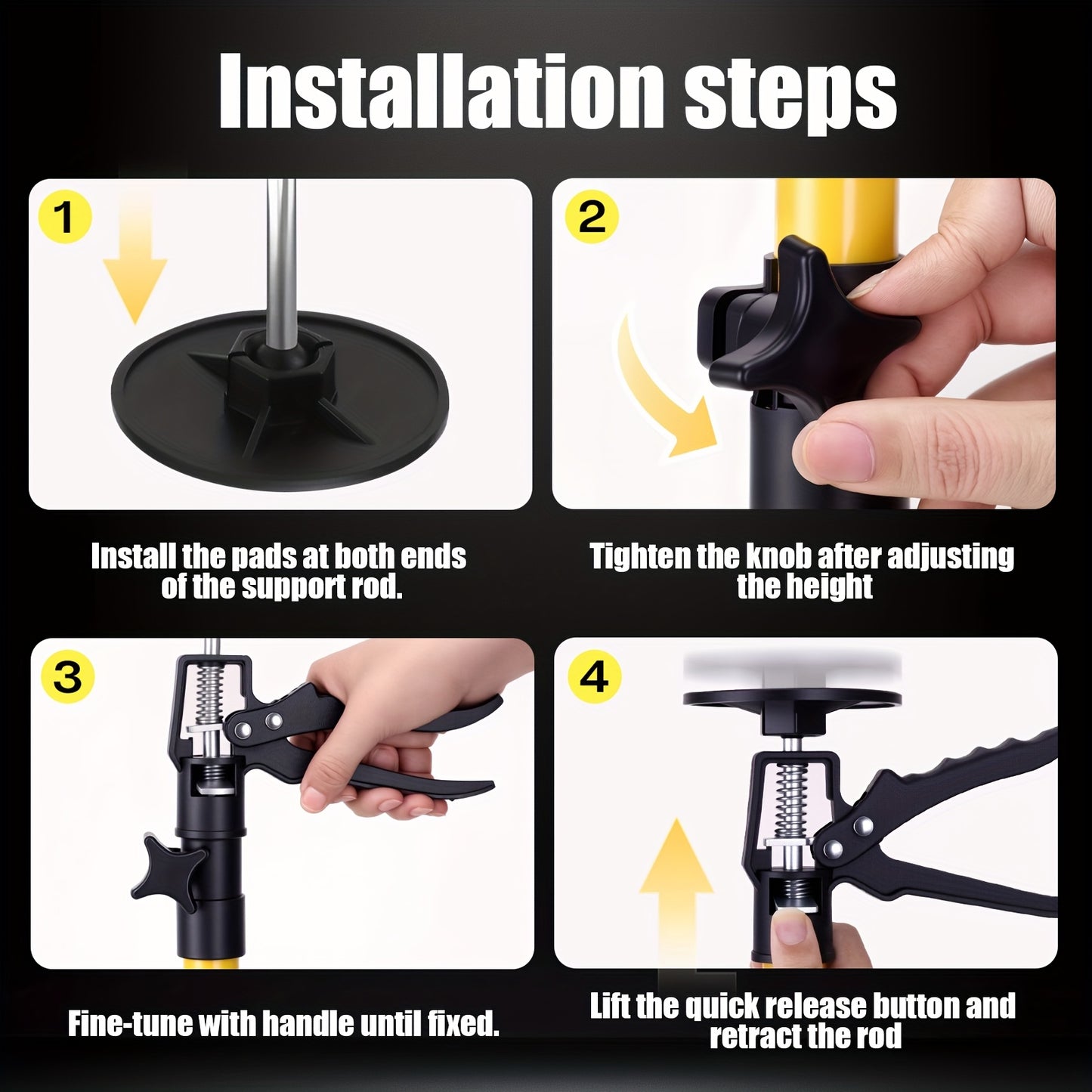 Installation steps

1

Install the pads at both ends of the support rod.

2

Tighten the knob after adjusting the height

3

Fine-tune with handle until fixed.

4

Lift the quick release button and retract the rod