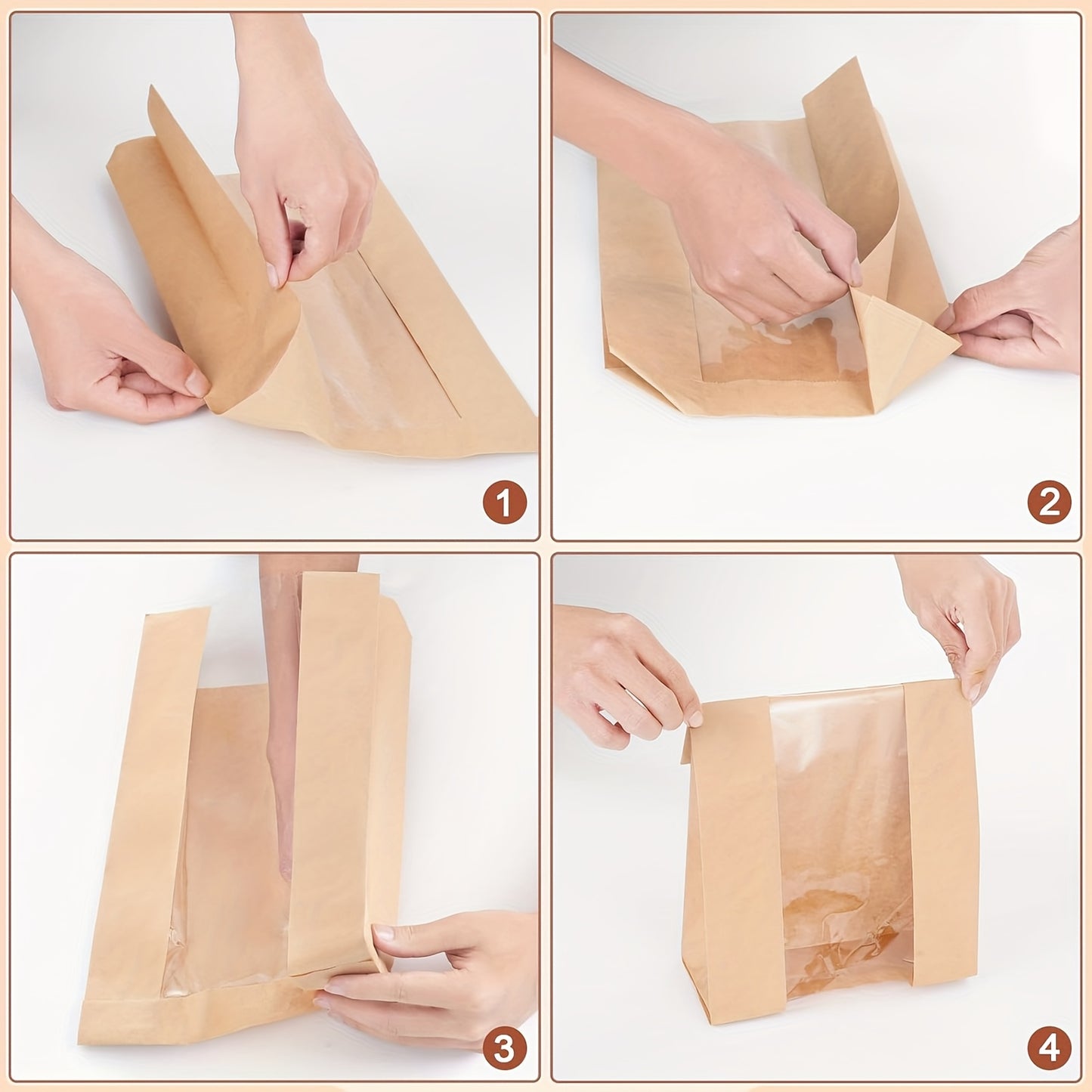 1

2

3

4