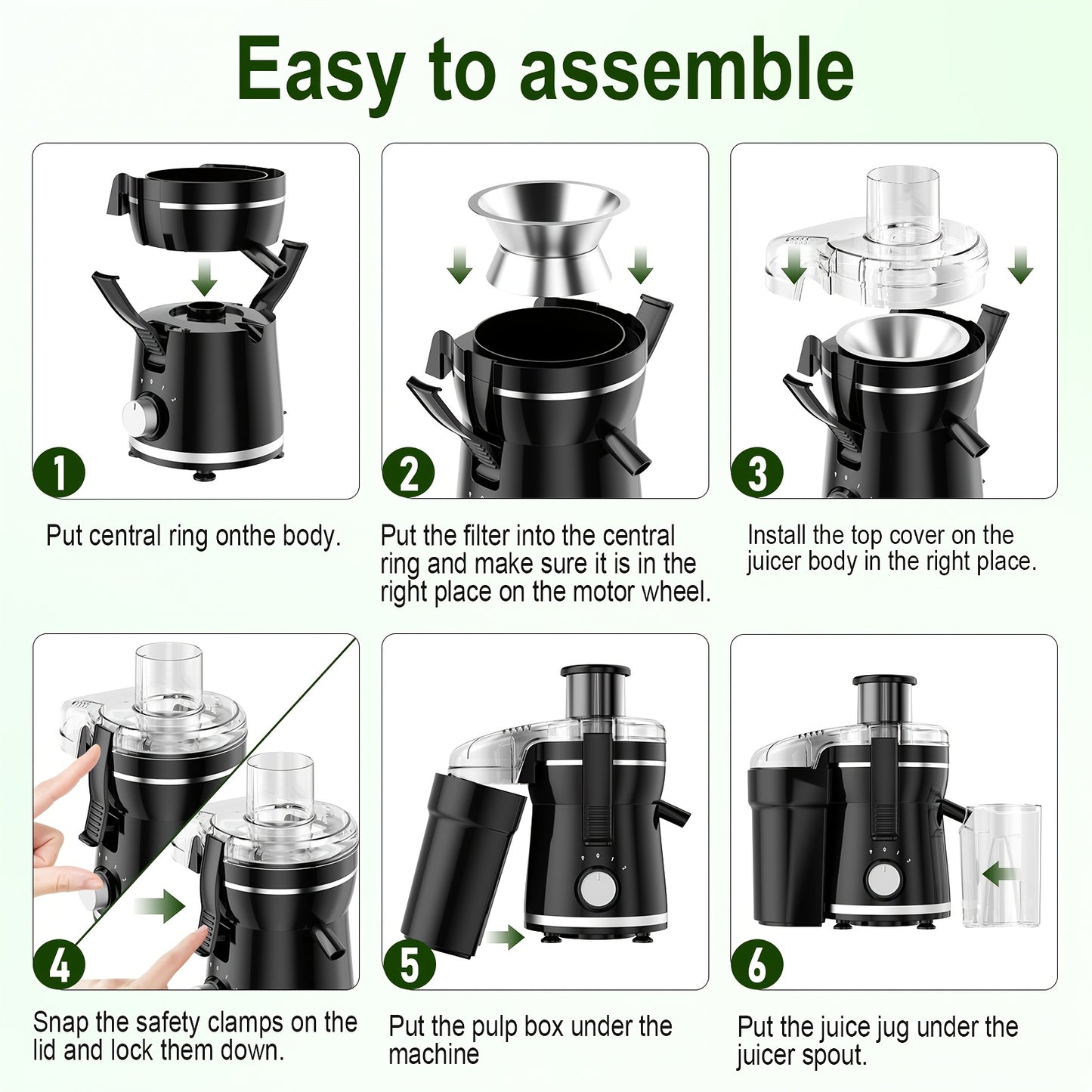 Easy to assemble

1

Put central ring onthe body.

2

Put the filter into the central ring and make sure it is in the right place on the motor wheel.

3

Install the top cover on the juicer body in the right place.

4

Snap the safety clamps on the lid and lock them down.

5

Put the pulp box under the machine

6

Put the juice jug under the juicer spout.